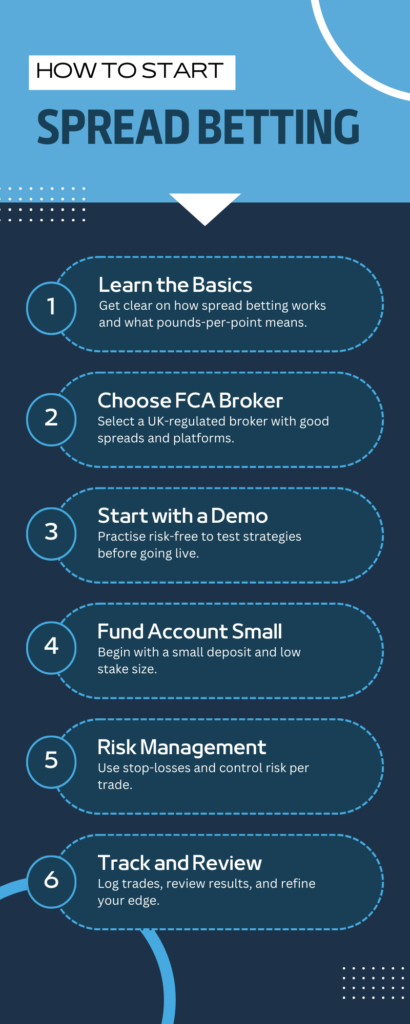 HOW TO START

SPREAD BETTING

1

Learn the Basics

Get clear on how spread betting works and what pounds-per-point means.

2

Choose FCA Broker

Select a UK-regulated broker with good spreads and platforms.

3

Start with a Demo

Practise risk-free to test strategies before going live.

4

Fund Account Small

Begin with a small deposit and low stake size.

5

Risk Management

Use stop-losses and control risk per trade.

6

Track and Review

Log trades, review results, and refine your edge.